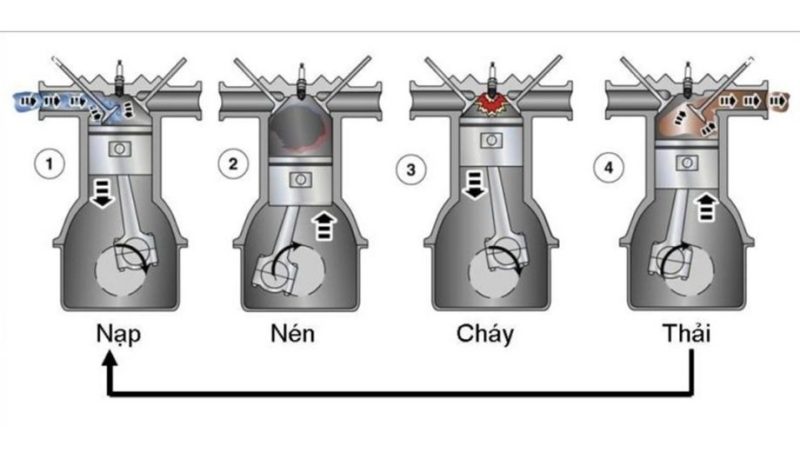 1
2
3
4
Nạp
Nén
Cháy
Thải